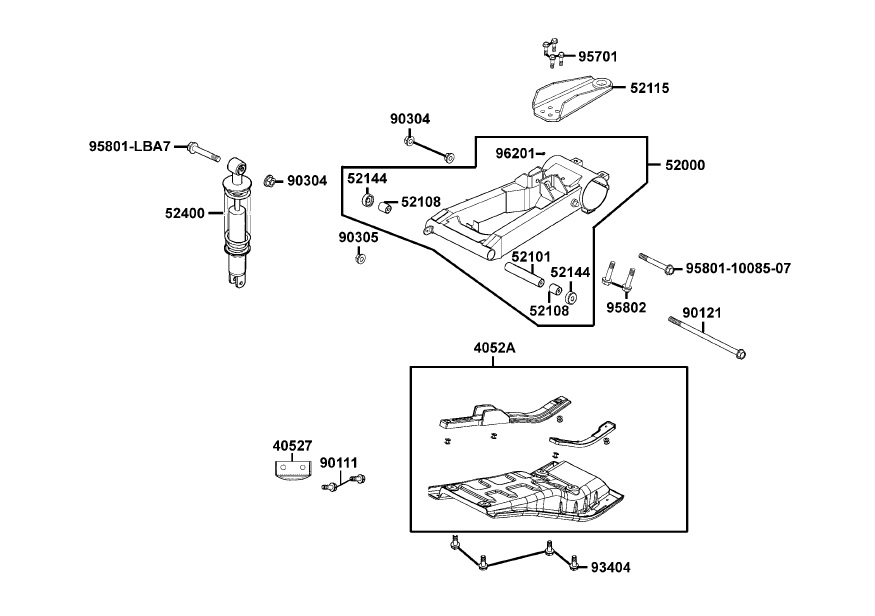 95701
52115
90304
96201
52000
95801-LBA7
90304
52144
52108
52400
90305
52101
52144
52108
95801-10085-07
95802
90121
4052A
40527
90111
93404