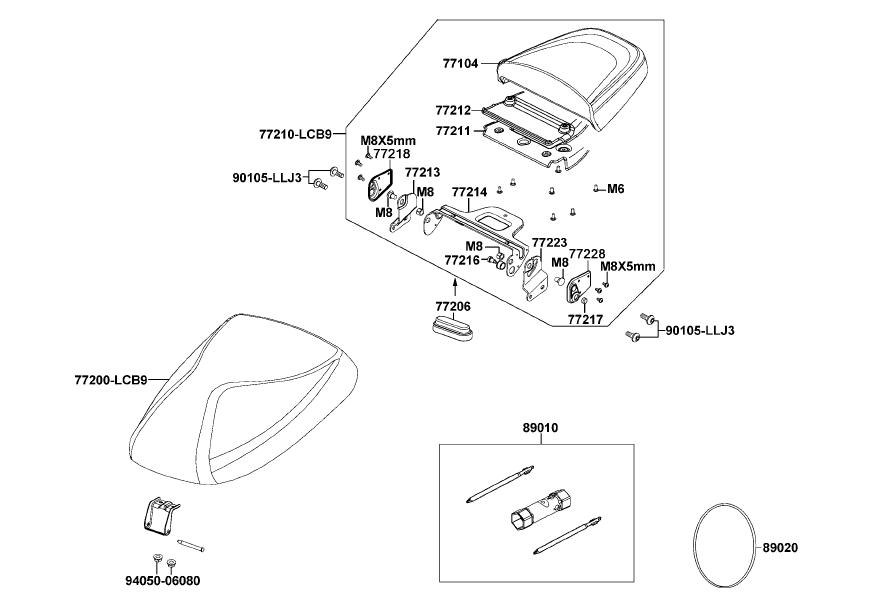 77104
77212
77211
77210-LCB9
M8X5mm
77218
90105-LLJ3
77213
M8
M8
77214
M6
M8
77216
77223
M8
77228
M8X5mm
77206
77217
90105-LLJ3
77200-LCB9
89010
89020
94050-06080